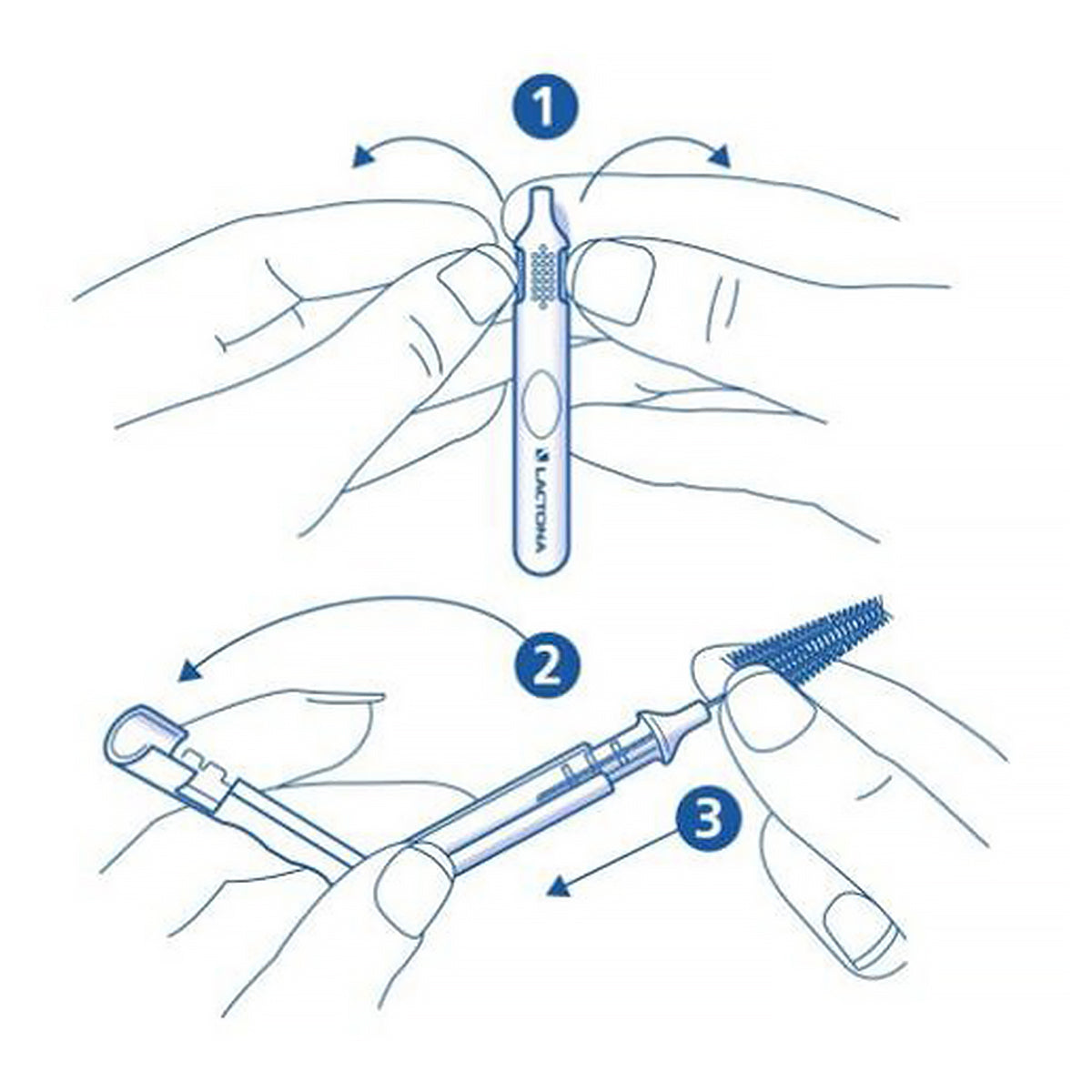 1

LACTONA

2

3