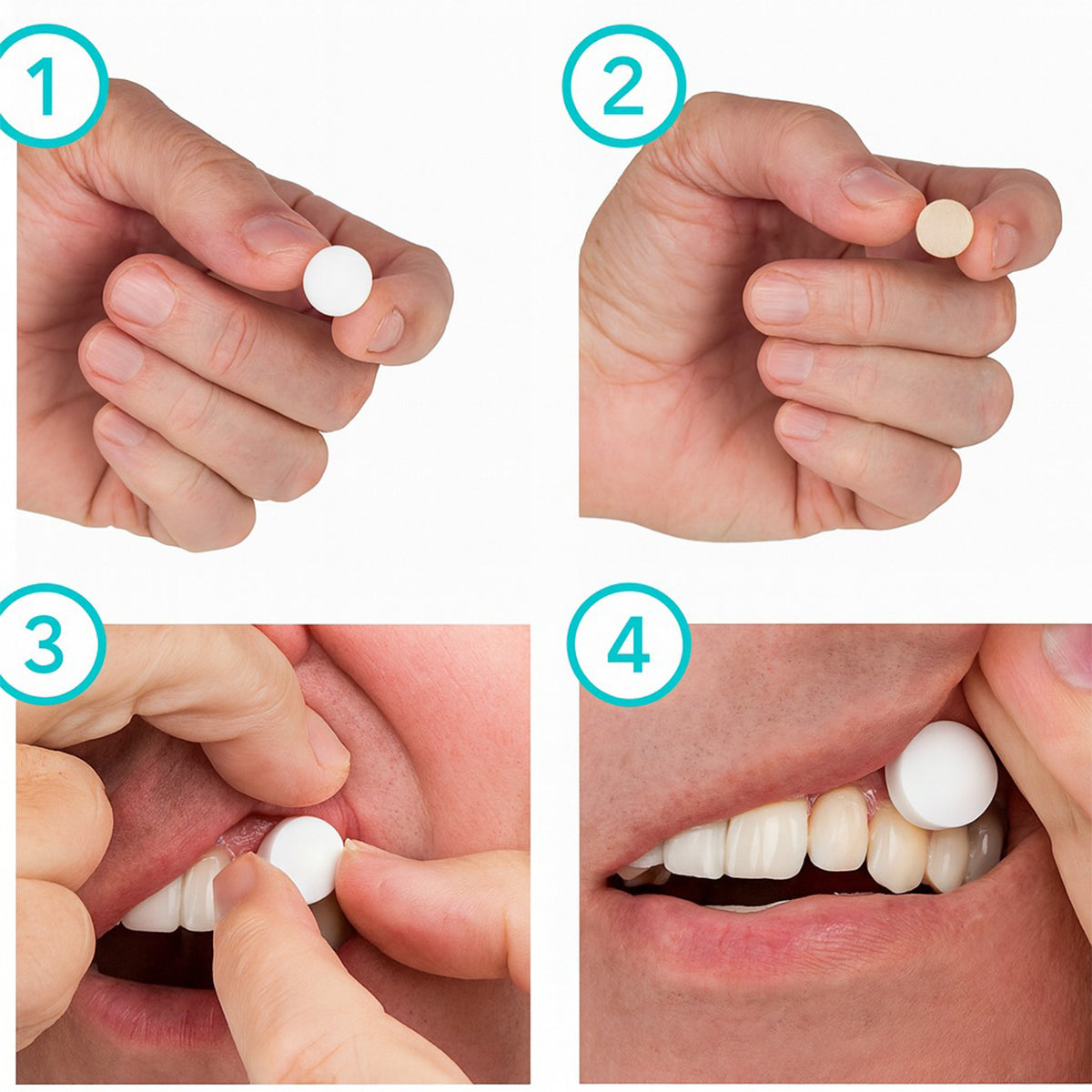 1

2

3

4