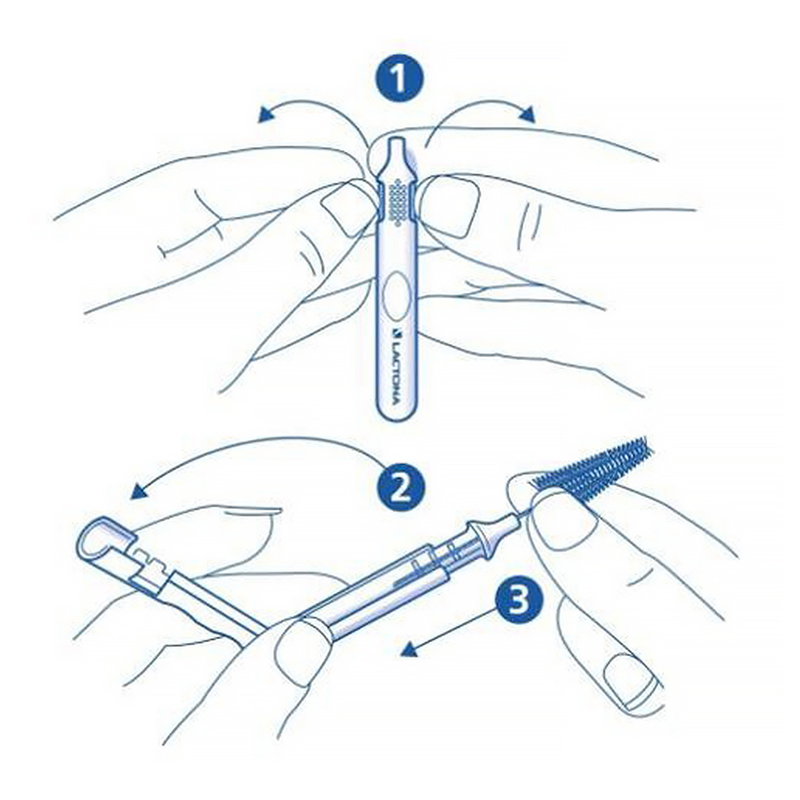 1
LACTONA
2
3